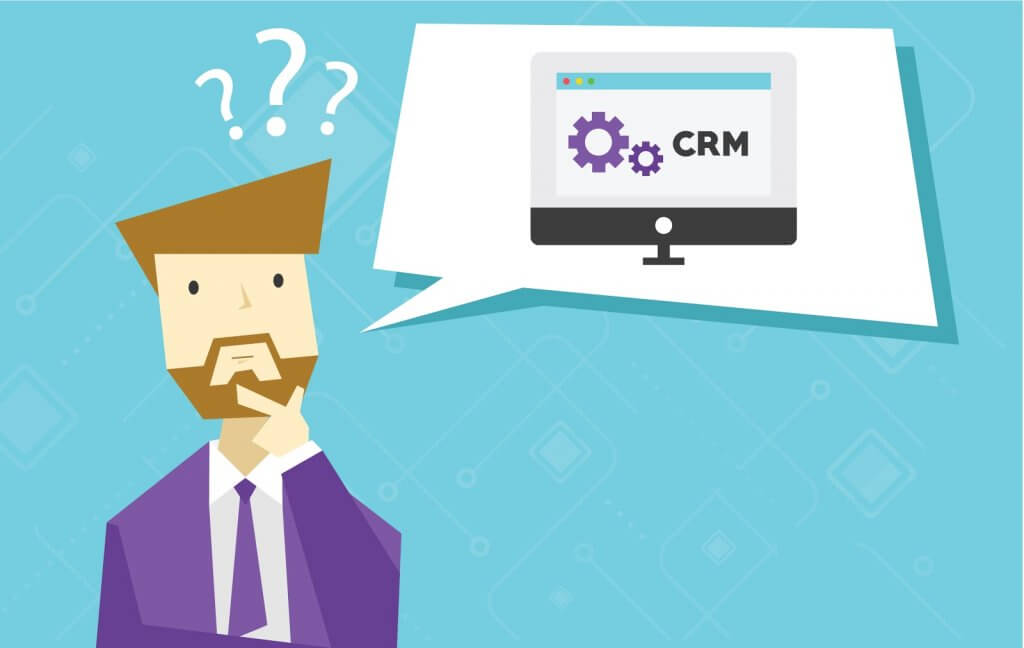 ???

CRM